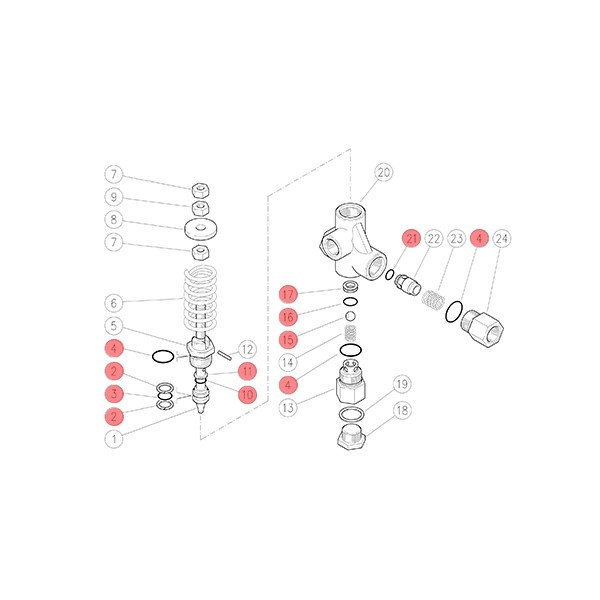 7
9
8
7
6
5
4
2
3
2
1
12
11
10
20
21
22
23
4
24
17
16
15
14
4
13
19
18