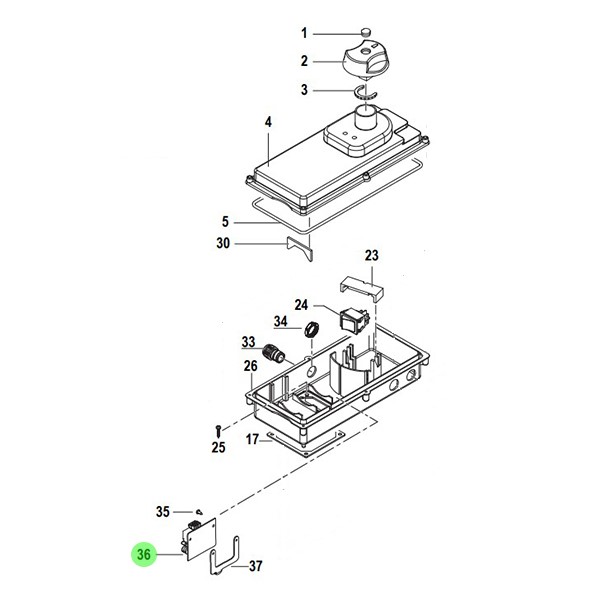 1
2
3
4
5
30
23
24
34
33
26
25
17
35
36
37