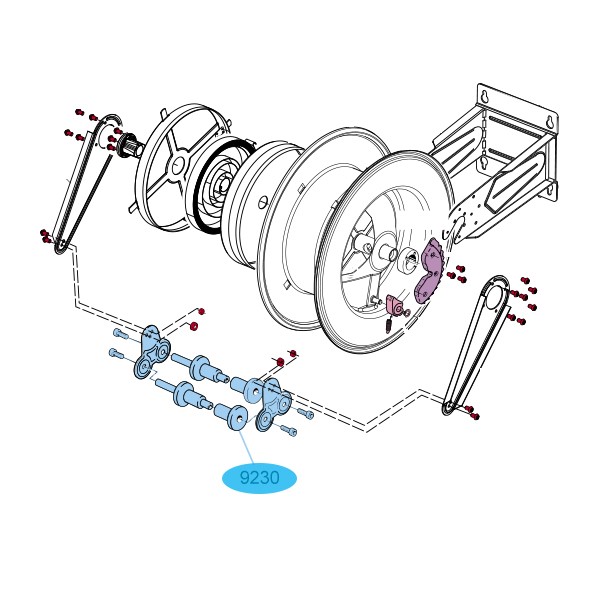 9230