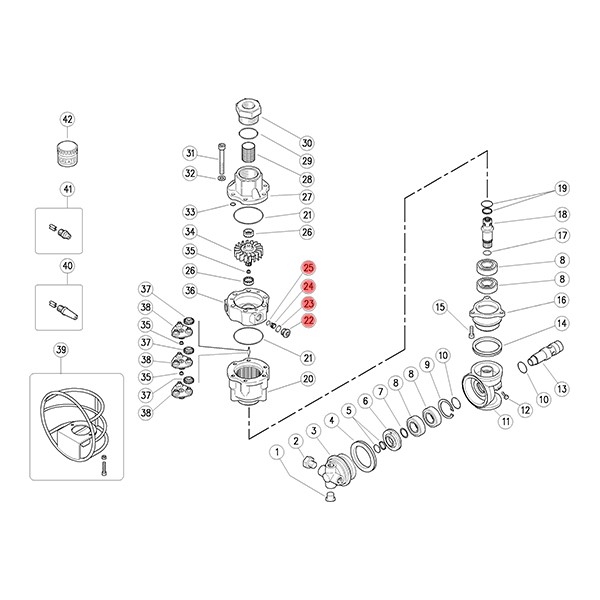 42
41
40
39
31
32
33
34
35
26
36
37
38
35
37
38
35
37
38
30
29
28
27
21
26
25
24
23
22
21
20
19
18
17
8
8
16
15
14
13
10
12
11
10
9
8
7
6
5
4
3
2
1